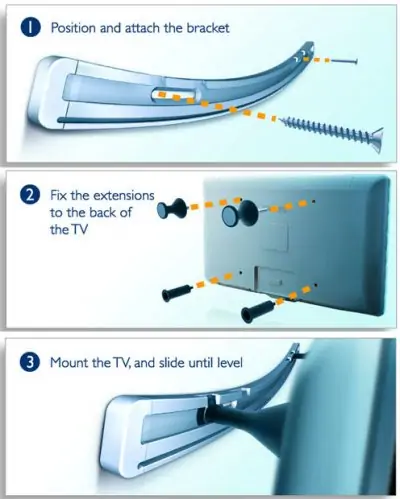 1 Position and attach the bracket

2 Fix the extensions to the back of the TV

3 Mount the TV, and slide until level